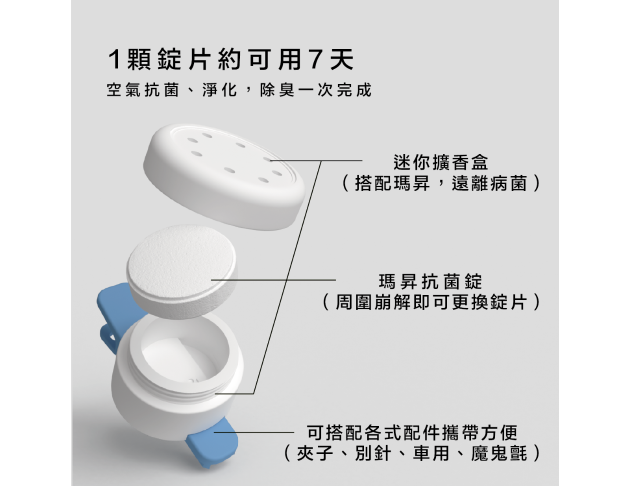 1顆錠片約可用7天
空氣抗菌、淨化，除臭一次完成

迷你擴香盒
（搭配瑪昇，遠離病菌）

瑪昇抗菌錠
（周圍崩解即可更換錠片）

可搭配各式配件攜帶方便
（夾子、別針、車用、魔鬼氈）